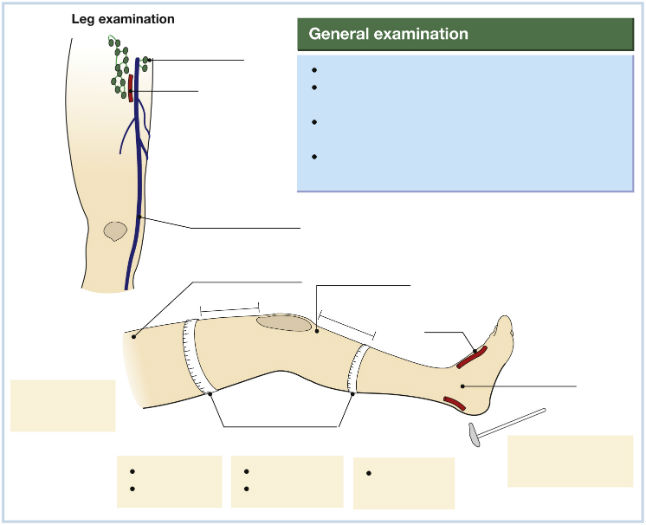 Leg examination

General examination

•
•
•
•

•
•

•
•

•